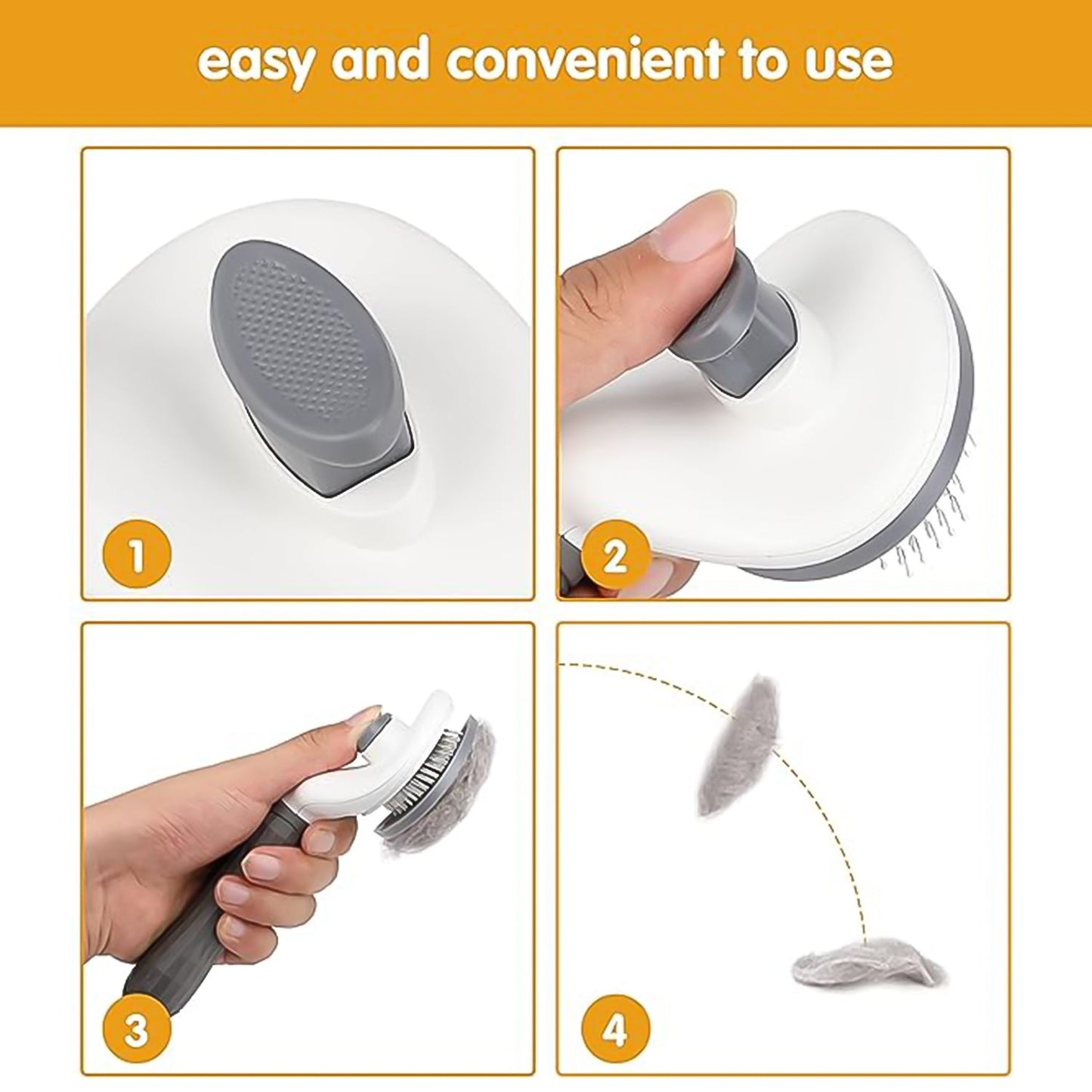 easy and convenient to use

1

2

3

4