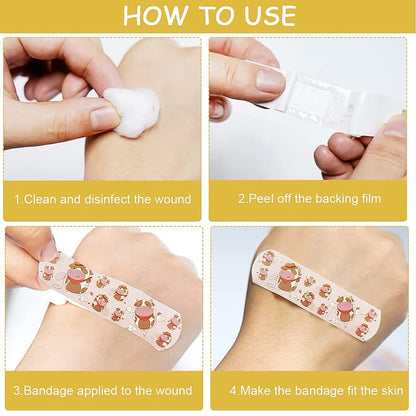 HOW TO USE

1.Clean and disinfect the wound

2.Peel off the backing film

3.Bandage applied to the wound

4.Make the bandage fit the skin