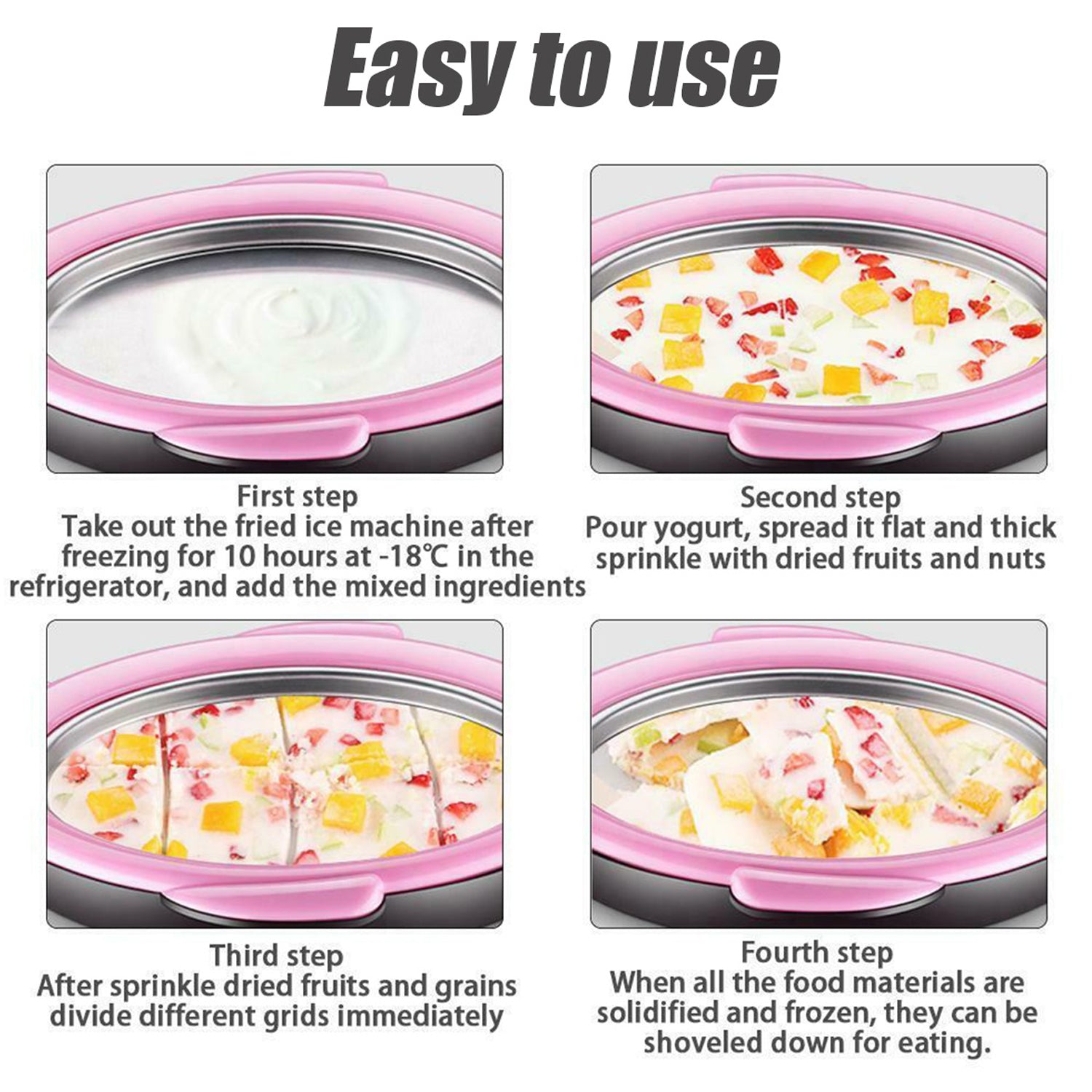 Easy to use

First step
Take out the fried ice machine after freezing for 10 hours at -18℃ in the refrigerator, and add the mixed ingredients

Second step
Pour yogurt, spread it flat and thick sprinkle with dried fruits and nuts

Third step
After sprinkle dried fruits and grains divide different grids immediately

Fourth step
When all the food materials are solidified and frozen, they can be shoveled down for eating.