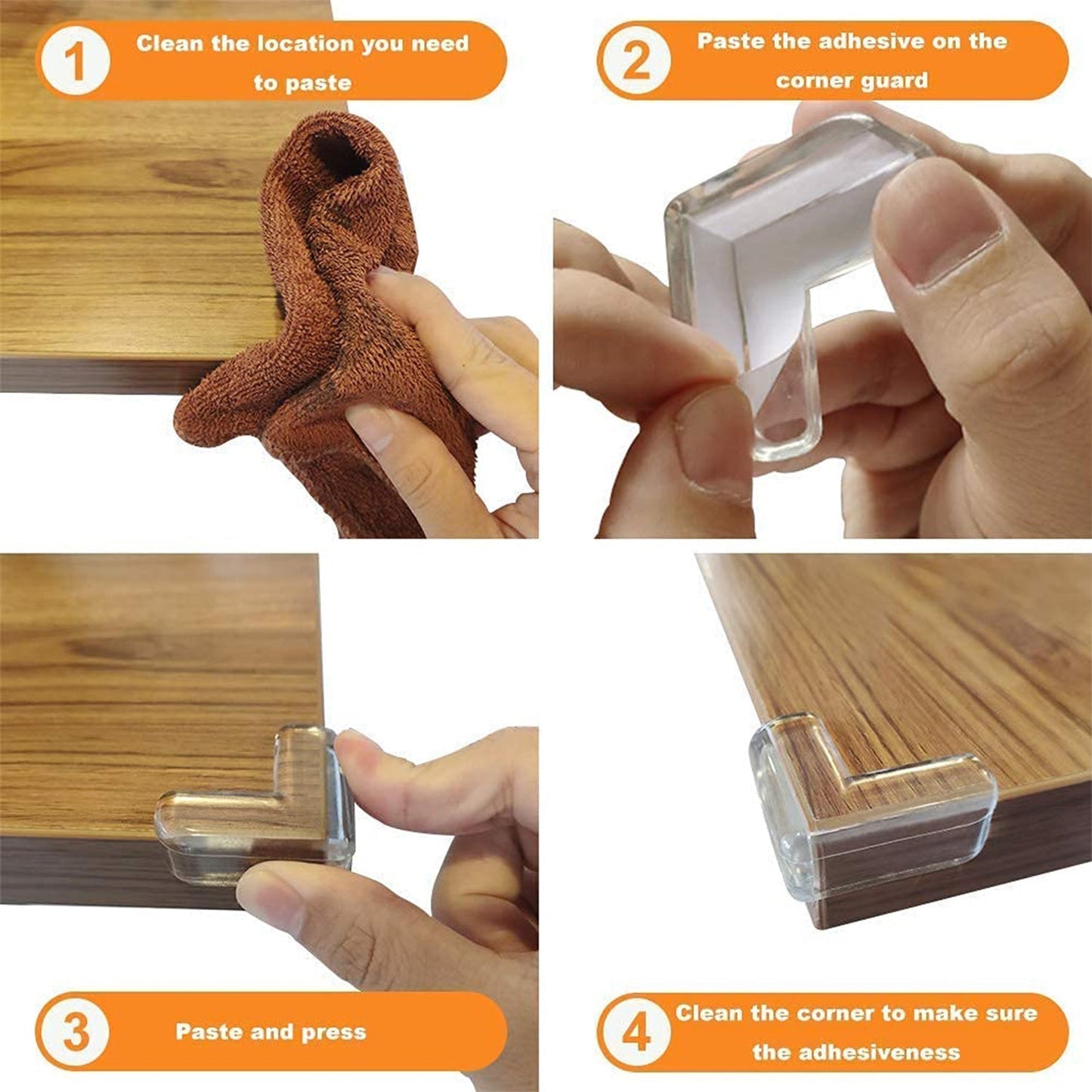 1 Clean the location you need to paste

2 Paste the adhesive on the corner guard

3 Paste and press

4 Clean the corner to make sure the adhesiveness